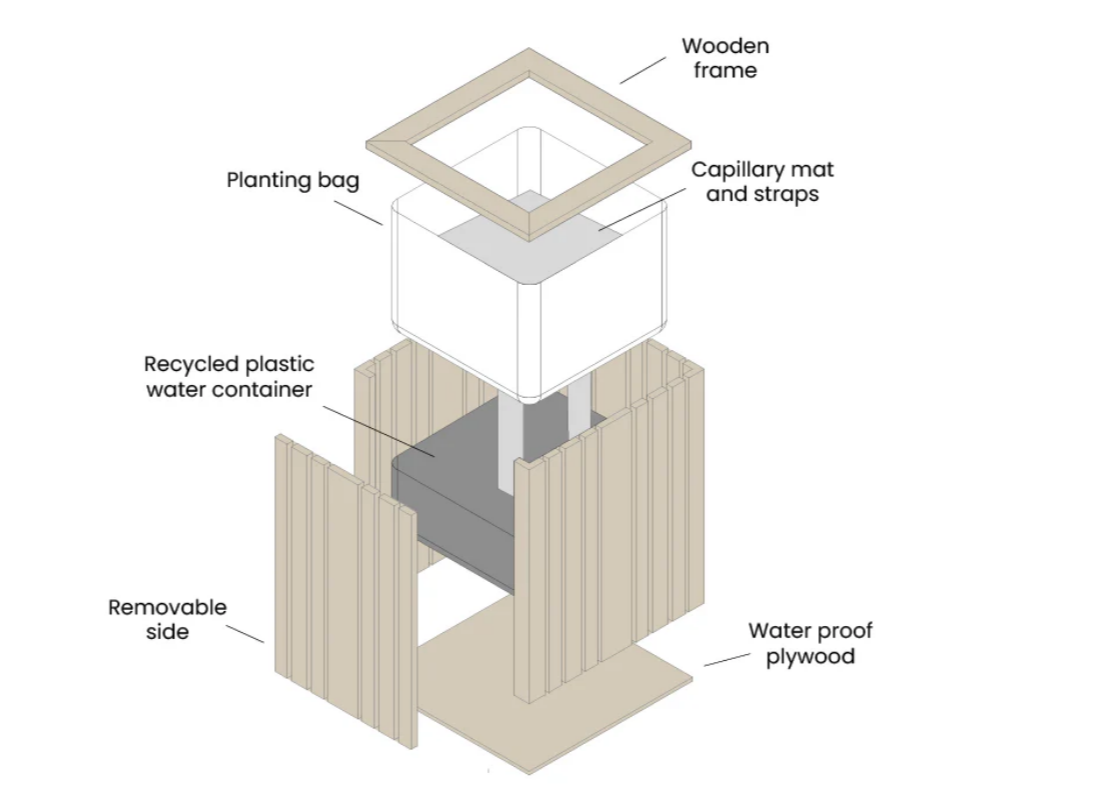 Wooden frame

Planting bag

Capillary mat and straps

Recycled plastic water container

Removable side

Water proof plywood