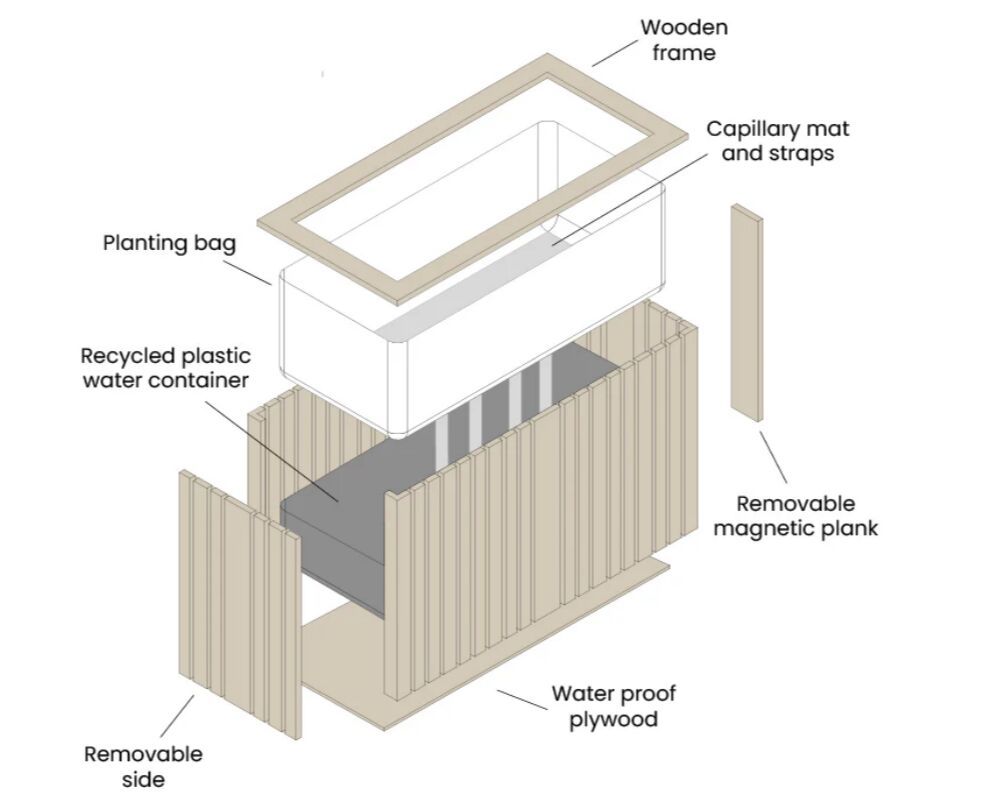 Wooden frame

Capillary mat and straps

Planting bag

Recycled plastic water container

Removable magnetic plank

Water proof plywood

Removable side