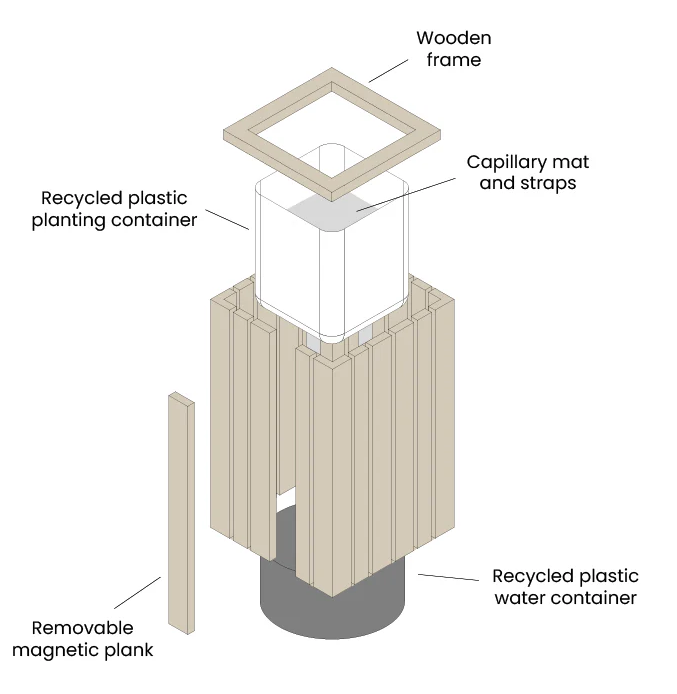 Wooden frame

Capillary mat and straps

Recycled plastic planting container

Recycled plastic water container

Removable magnetic plank